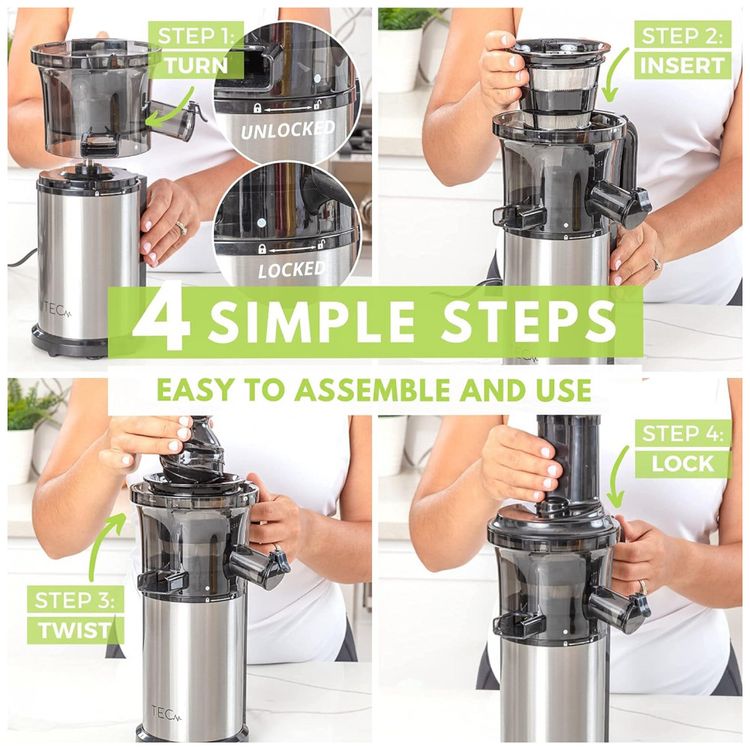 STEP 1:
TURN

UNLOCKED

LOCKED

STEP 2:
INSERT

TEC

4 SIMPLE STEPS

EASY TO ASSEMBLE AND USE

STEP 3:
TWIST

TEC

STEP 4:
LOCK