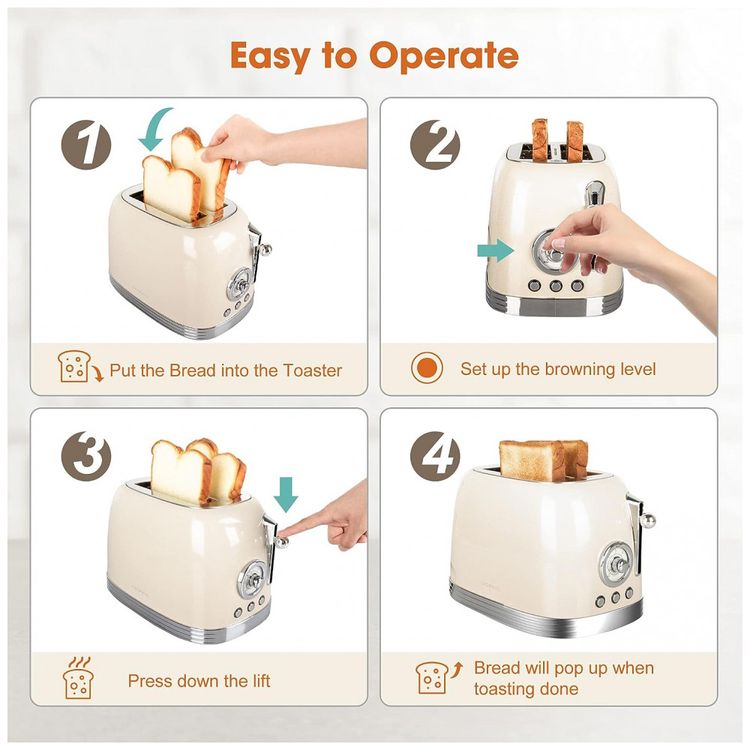 Easy to Operate

1

Put the Bread into the Toaster

2

Set up the browning level

3

Press down the lift

4

Bread will pop up when toasting done