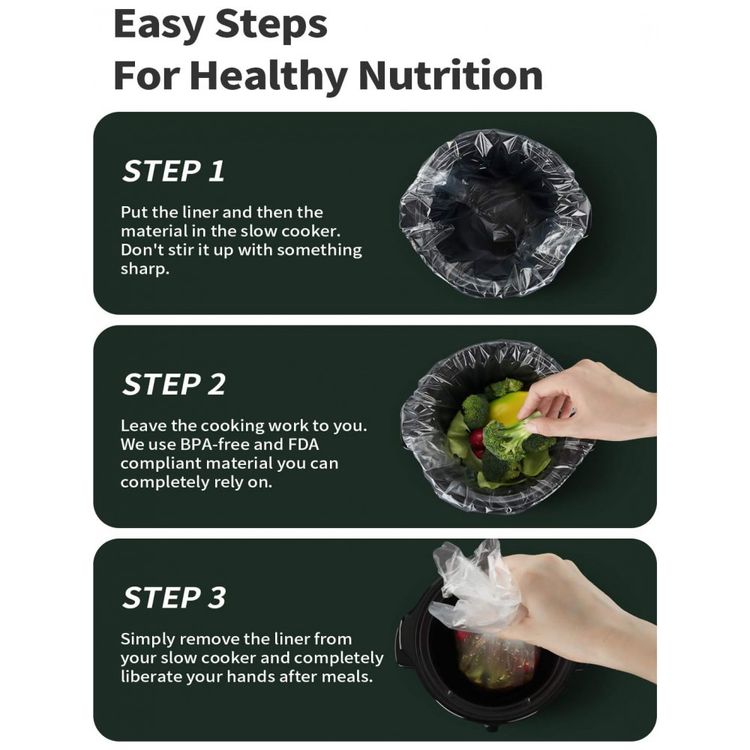 Easy Steps
For Healthy Nutrition

STEP 1

Put the liner and then the material in the slow cooker. Don't stir it up with something sharp.

STEP 2

Leave the cooking work to you. We use BPA-free and FDA compliant material you can completely rely on.

STEP 3

Simply remove the liner from your slow cooker and completely liberate your hands after meals.