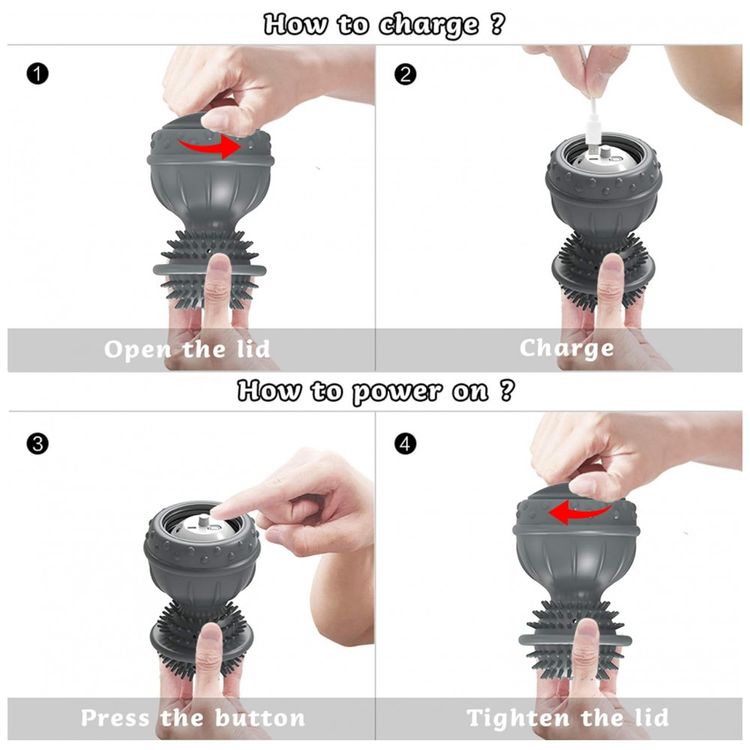 How to charge ?

1

Open the lid

2

Charge

How to power on ?

3

Press the button

4

Tighten the lid