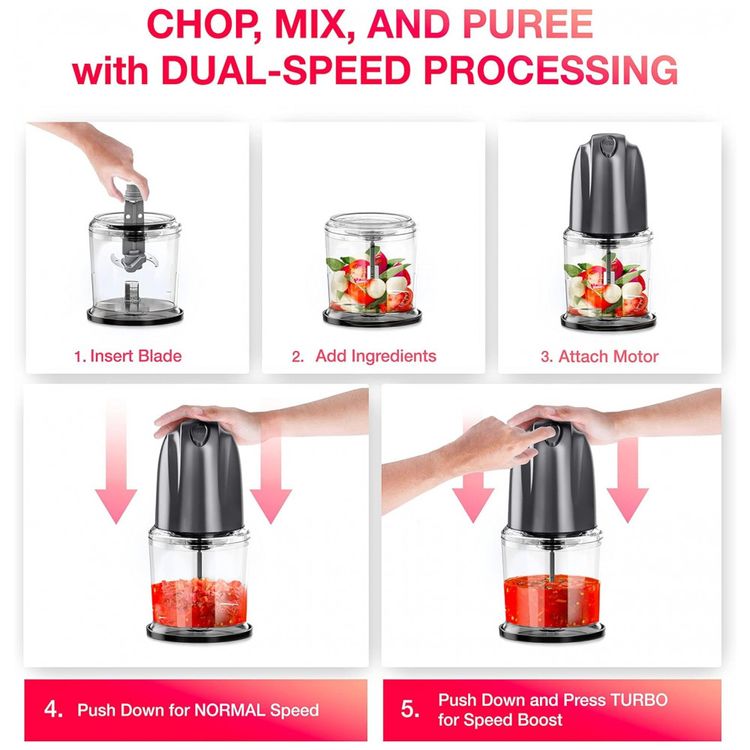 CHOP, MIX, AND PUREE
with DUAL-SPEED PROCESSING

1. Insert Blade

2. Add Ingredients

3. Attach Motor

4. Push Down for NORMAL Speed

5. Push Down and Press TURBO for Speed Boost