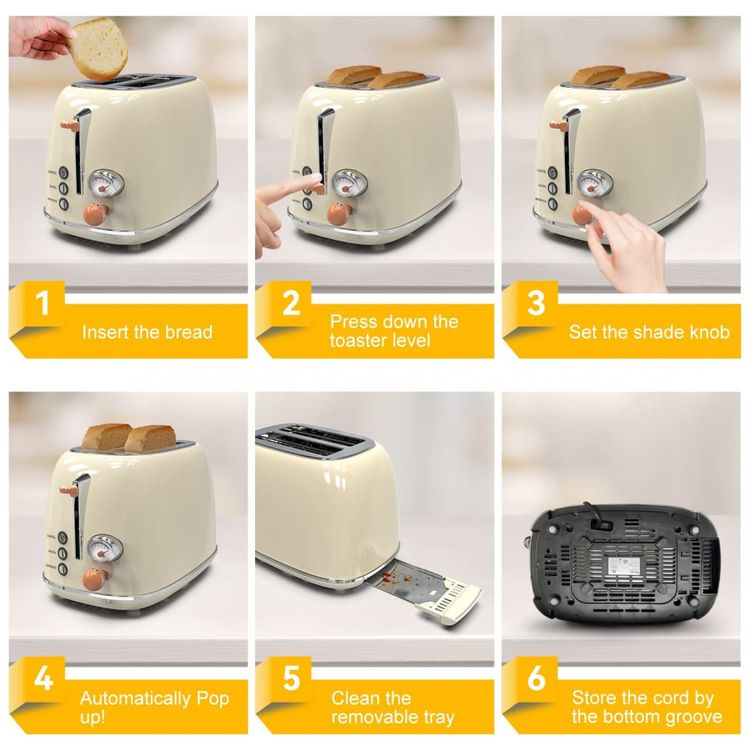 1
Insert the bread

2
Press down the toaster level

3
Set the shade knob

4
Automatically Pop up!

5
Clean the removable tray

6
Store the cord by the bottom groove