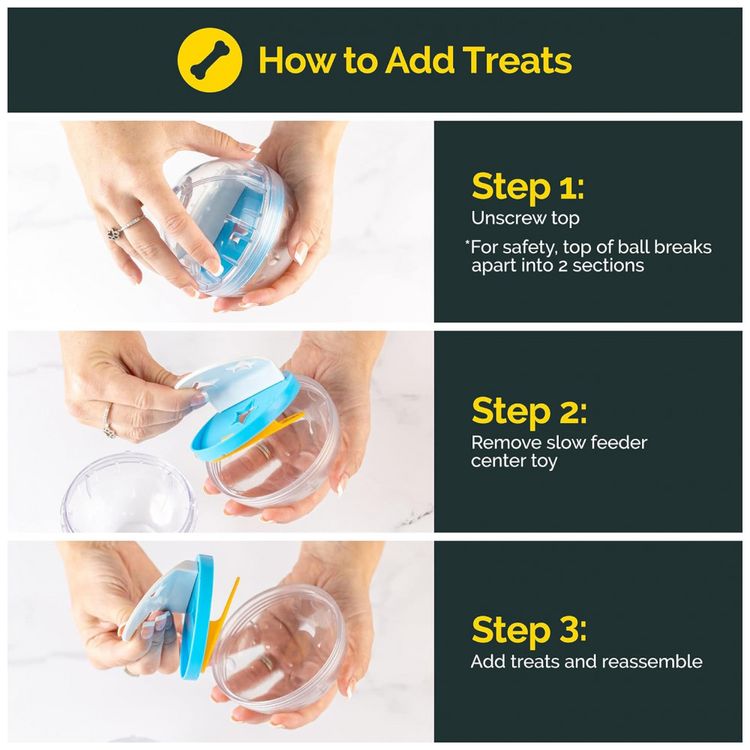 How to Add Treats

Step 1:
Unscrew top
*For safety, top of ball breaks apart into 2 sections

Step 2:
Remove slow feeder center toy

Step 3:
Add treats and reassemble