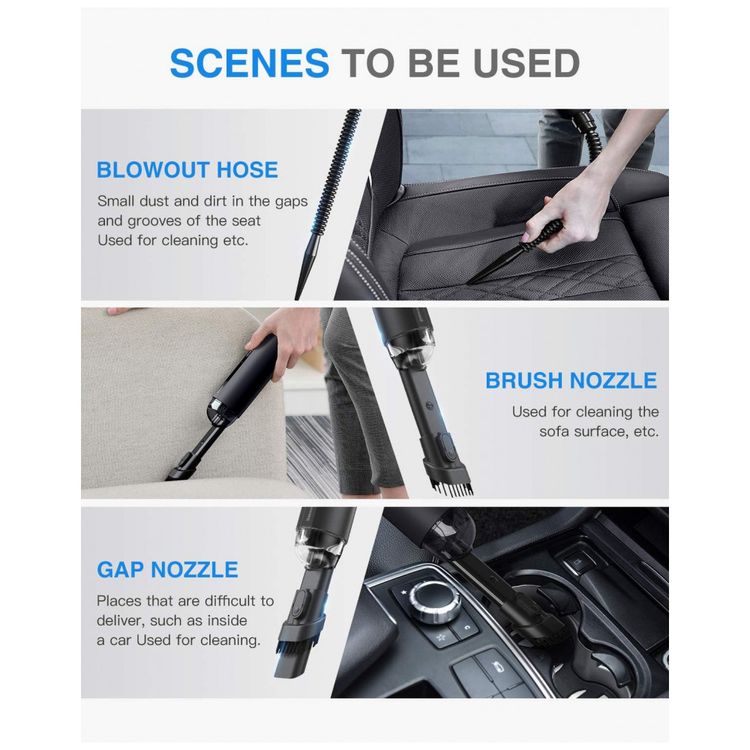 SCENES TO BE USED

BLOWOUT HOSE

Small dust and dirt in the gaps and grooves of the seat Used for cleaning etc.

BRUSH NOZZLE

Used for cleaning the sofa surface, etc.

GAP NOZZLE

Places that are difficult to deliver, such as inside a car Used for cleaning.