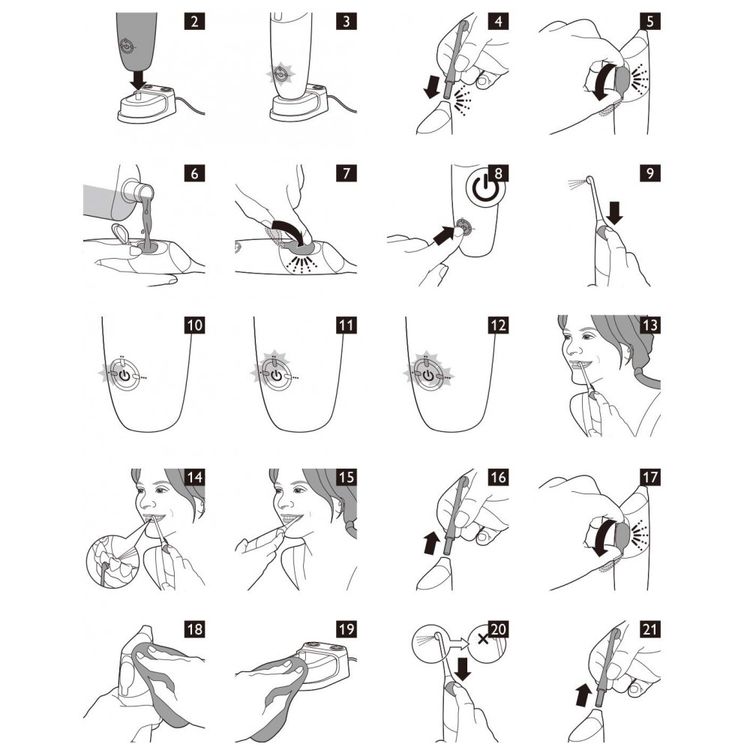 2
3
4
5
6
7
8
9
10
11
12
13
14
15
16
17
18
19
20
21