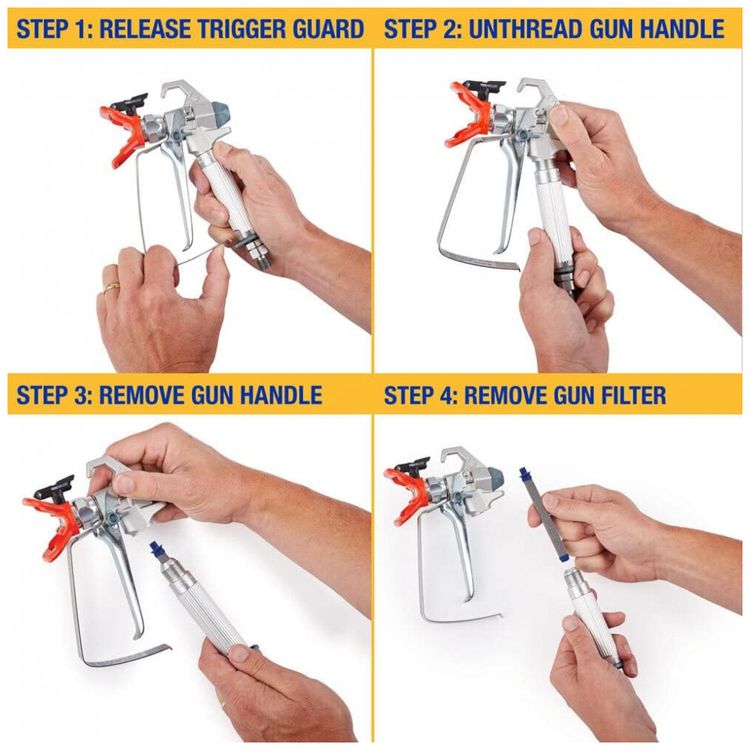 STEP 1: RELEASE TRIGGER GUARD

STEP 2: UNTHREAD GUN HANDLE

STEP 3: REMOVE GUN HANDLE

STEP 4: REMOVE GUN FILTER