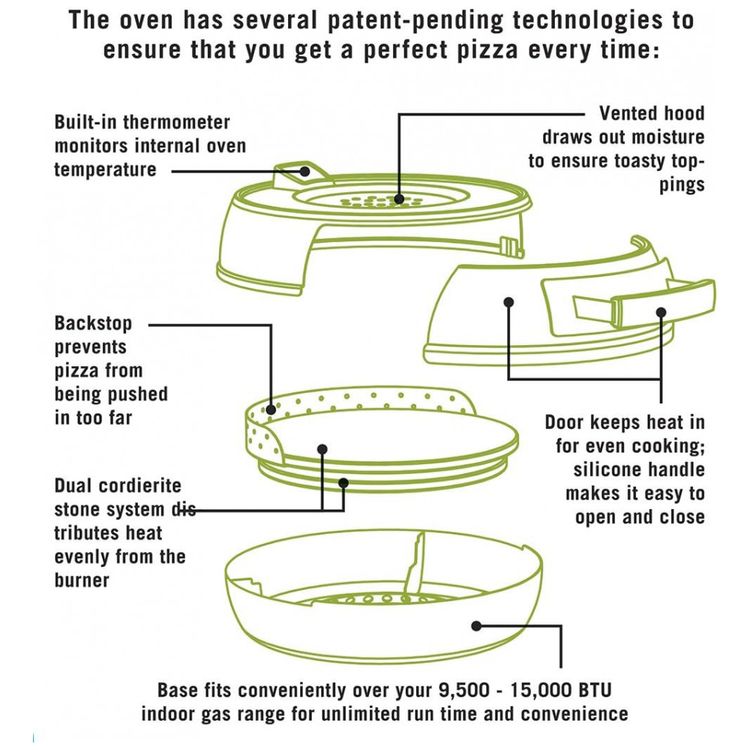 The oven has several patent-pending technologies to ensure that you get a perfect pizza every time:

Built-in thermometer monitors internal oven temperature

Vented hood draws out moisture to ensure toasty toppings

Backstop prevents pizza from being pushed in too far

Door keeps heat in for even cooking; silicone handle makes it easy to open and close

Dual cordierite stone system distributes heat evenly from the burner

Base fits conveniently over your 9,500 - 15,000 BTU indoor gas range for unlimited run time and convenience