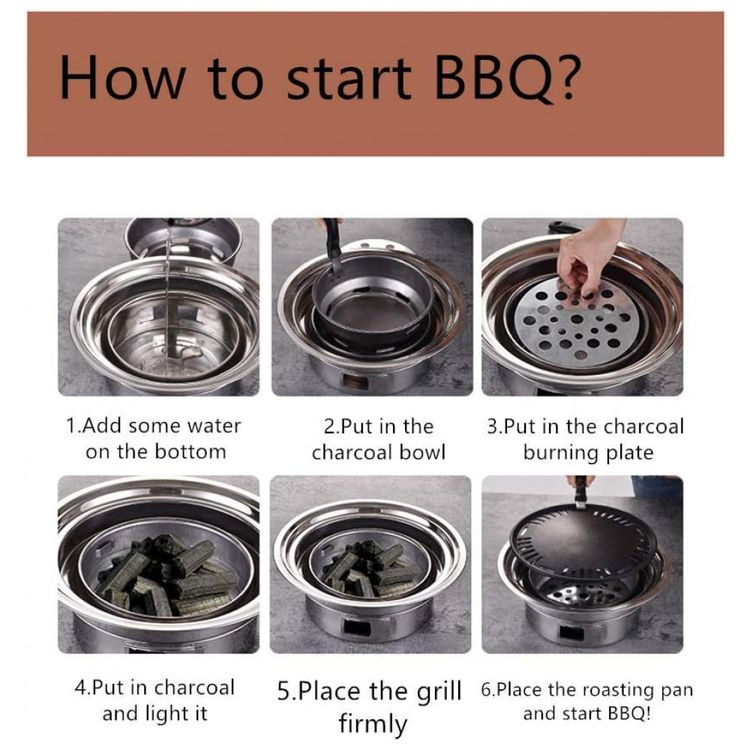 How to start BBQ?

1.Add some water on the bottom

2.Put in the charcoal bowl

3.Put in the charcoal burning plate

4.Put in charcoal and light it

5.Place the grill firmly

6.Place the roasting pan and start BBQ!