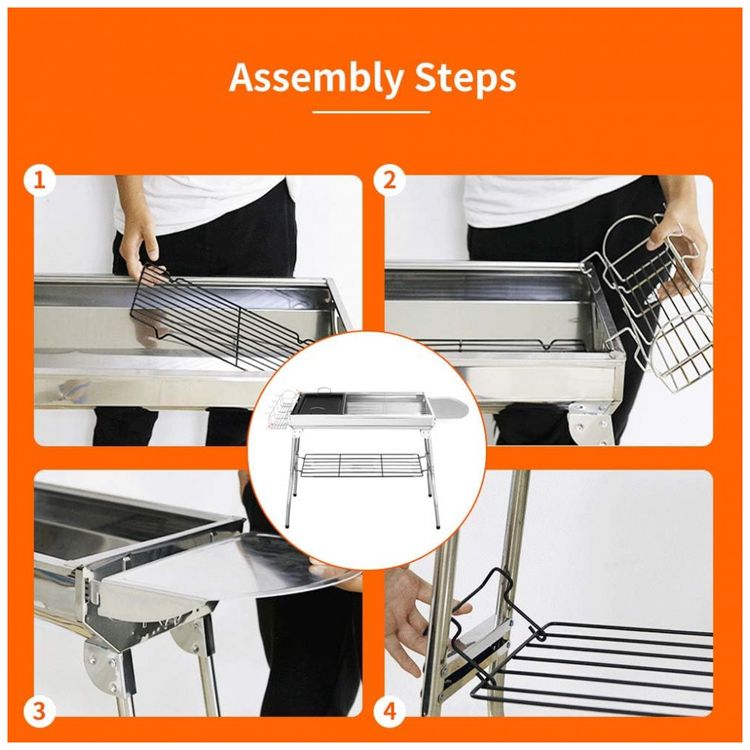 Assembly Steps

1

2

3

4