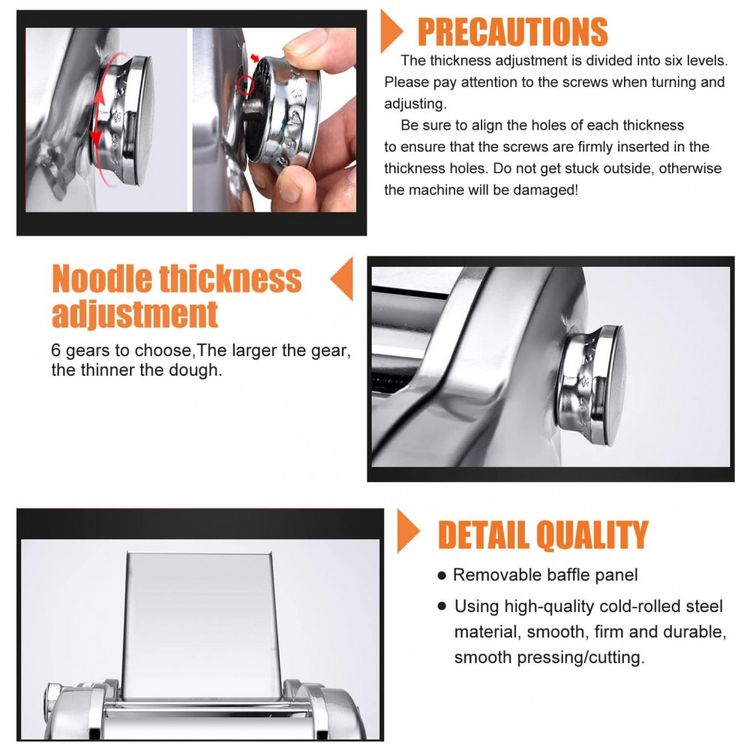 PRECAUTIONS

The thickness adjustment is divided into six levels. Please pay attention to the screws when turning and adjusting.

Be sure to align the holes of each thickness to ensure that the screws are firmly inserted in the thickness holes. Do not get stuck outside, otherwise the machine will be damaged!

Noodle thickness adjustment

6 gears to choose,The larger the gear, the thinner the dough.

DETAIL QUALITY

● Removable baffle panel

● Using high-quality cold-rolled steel material, smooth, firm and durable, smooth pressing/cutting.