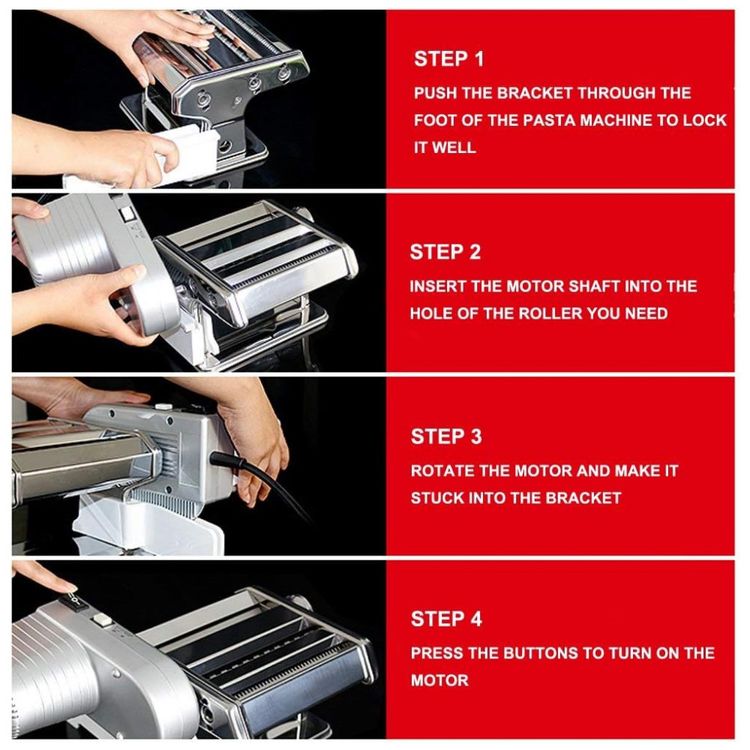 STEP 1

PUSH THE BRACKET THROUGH THE FOOT OF THE PASTA MACHINE TO LOCK IT WELL

STEP 2

INSERT THE MOTOR SHAFT INTO THE HOLE OF THE ROLLER YOU NEED

STEP 3

ROTATE THE MOTOR AND MAKE IT STUCK INTO THE BRACKET

STEP 4

PRESS THE BUTTONS TO TURN ON THE MOTOR