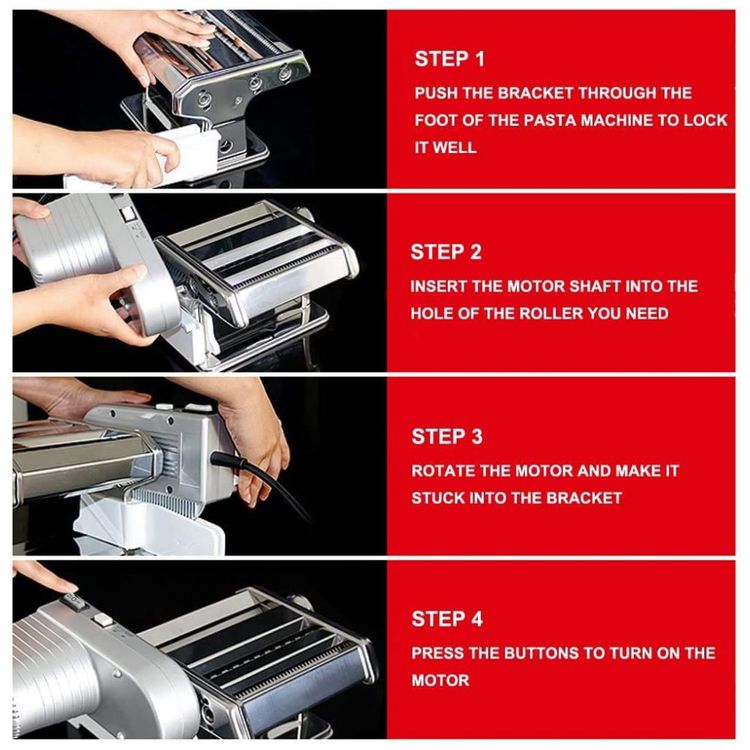 STEP 1
PUSH THE BRACKET THROUGH THE FOOT OF THE PASTA MACHINE TO LOCK IT WELL

STEP 2
INSERT THE MOTOR SHAFT INTO THE HOLE OF THE ROLLER YOU NEED

STEP 3
ROTATE THE MOTOR AND MAKE IT STUCK INTO THE BRACKET

STEP 4
PRESS THE BUTTONS TO TURN ON THE MOTOR