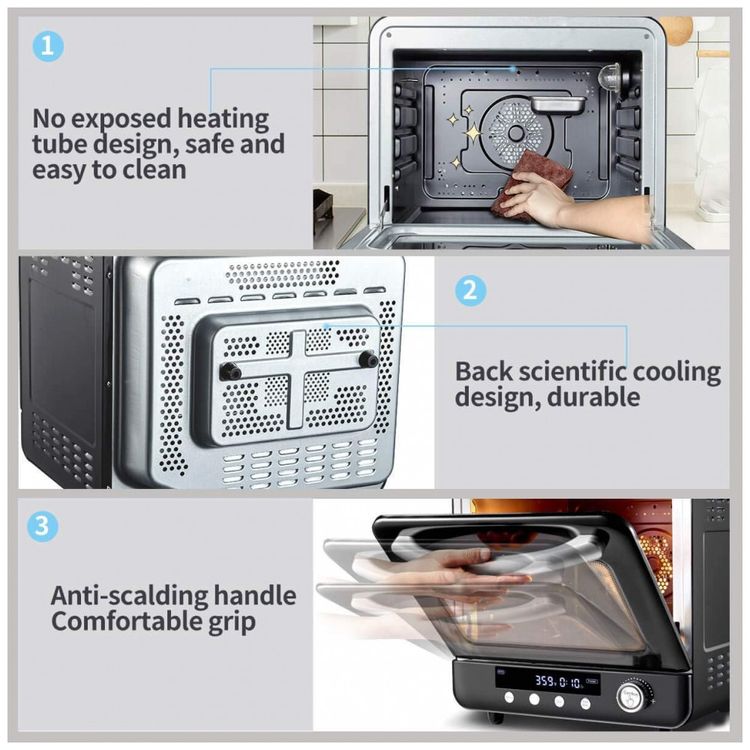 1

No exposed heating tube design, safe and easy to clean

2

Back scientific cooling design, durable

3

Anti-scalding handle Comfortable grip

359 0:10