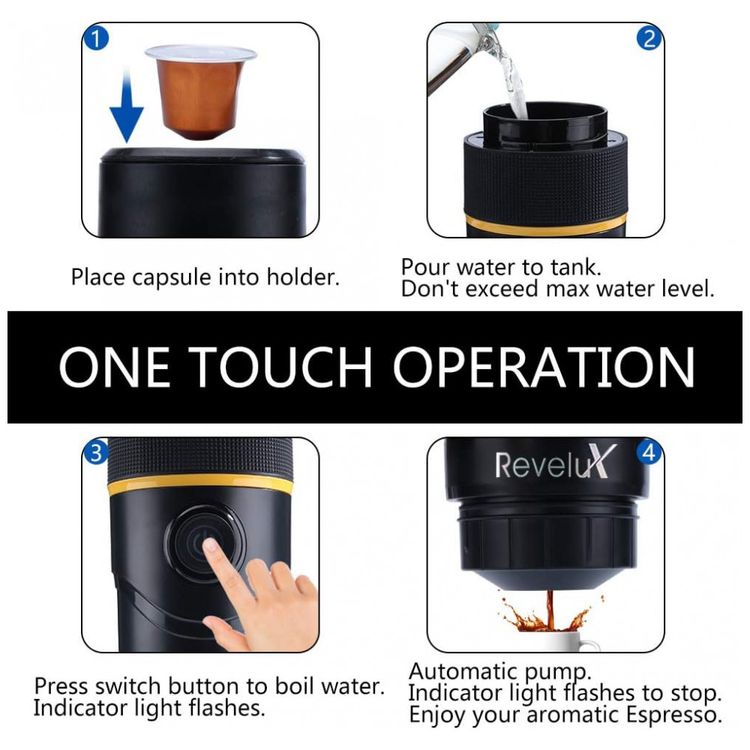 1

Place capsule into holder.

2

Pour water to tank.
Don't exceed max water level.

ONE TOUCH OPERATION

3

Press switch button to boil water.
Indicator light flashes.

ReveluX

4

Automatic pump.
Indicator light flashes to stop.
Enjoy your aromatic Espresso.