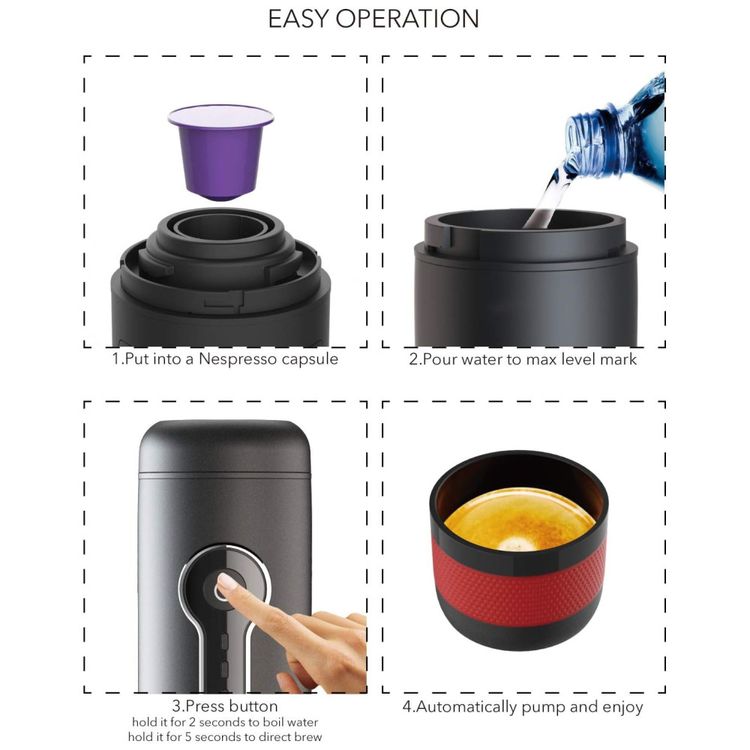 EASY OPERATION

1.Put into a Nespresso capsule

2.Pour water to max level mark

3.Press button
hold it for 2 seconds to boil water
hold it for 5 seconds to direct brew

4.Automatically pump and enjoy