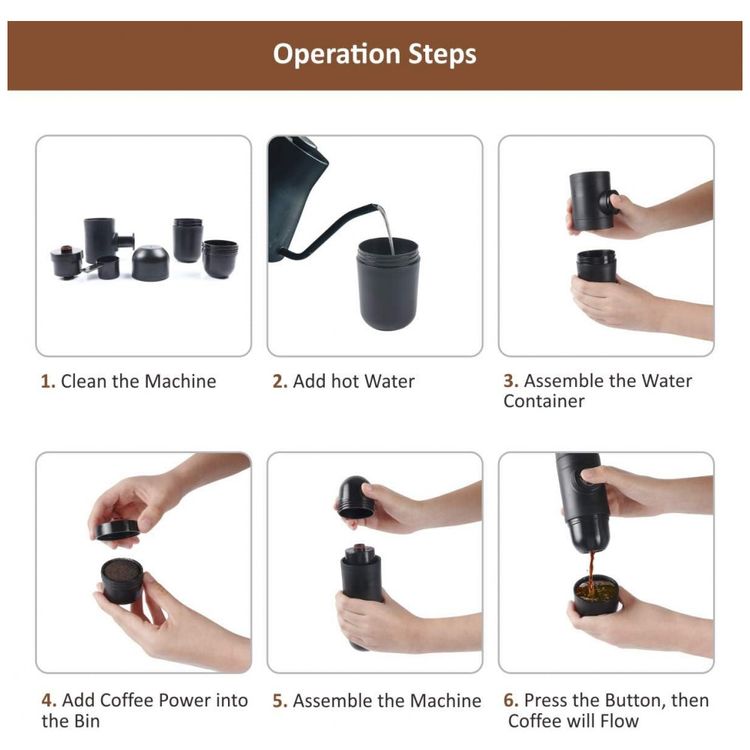 Operation Steps

1. Clean the Machine

2. Add hot Water

3. Assemble the Water Container

4. Add Coffee Power into the Bin

5. Assemble the Machine

6. Press the Button, then Coffee will Flow