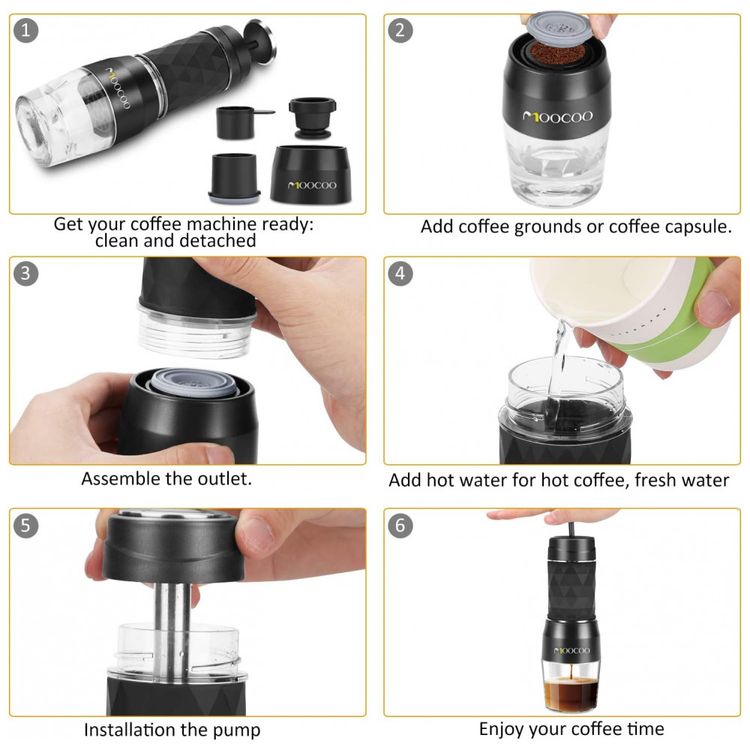 1

MOOCOO

MOOCOO

Get your coffee machine ready: clean and detached

2

MOOCOO

Add coffee grounds or coffee capsule.

3

Assemble the outlet.

4

Add hot water for hot coffee, fresh water

5

Installation the pump

6

MOOCOO

Enjoy your coffee time