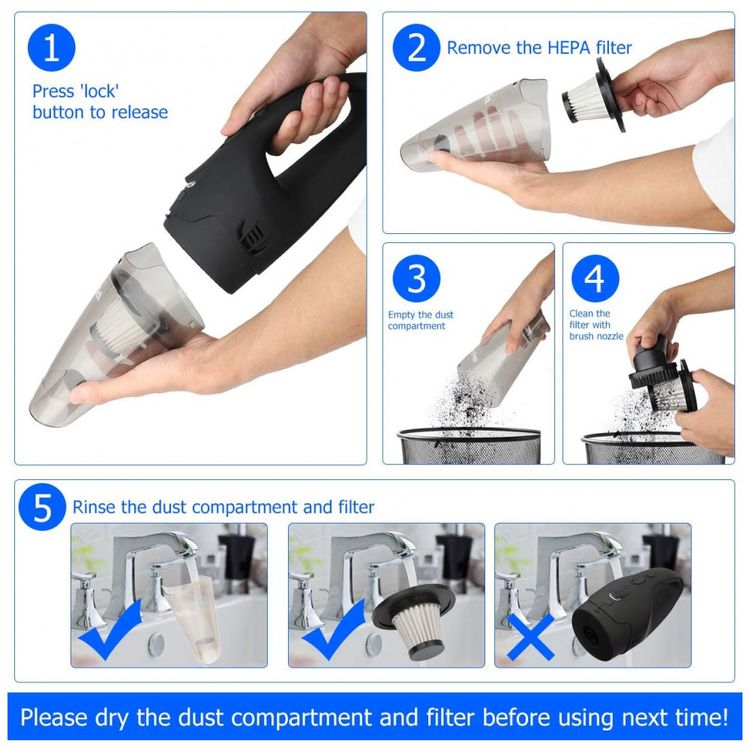 1
Press 'lock' button to release

2 Remove the HEPA filter

3
Empty the dust compartment

4
Clean the filter with brush nozzle

5 Rinse the dust compartment and filter

Please dry the dust compartment and filter before using next time!