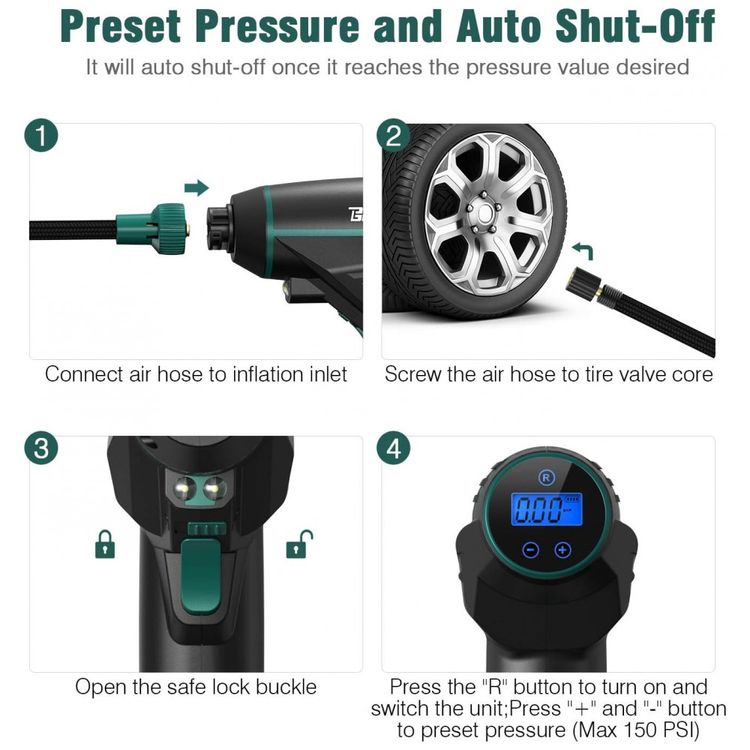 Preset Pressure and Auto Shut-Off

It will auto shut-off once it reaches the pressure value desired

1

Connect air hose to inflation inlet

2

Screw the air hose to tire valve core

3

Open the safe lock buckle

4

R

0.00

Press the "R" button to turn on and switch the unit;Press "+" and "-" button to preset pressure (Max 150 PSI)