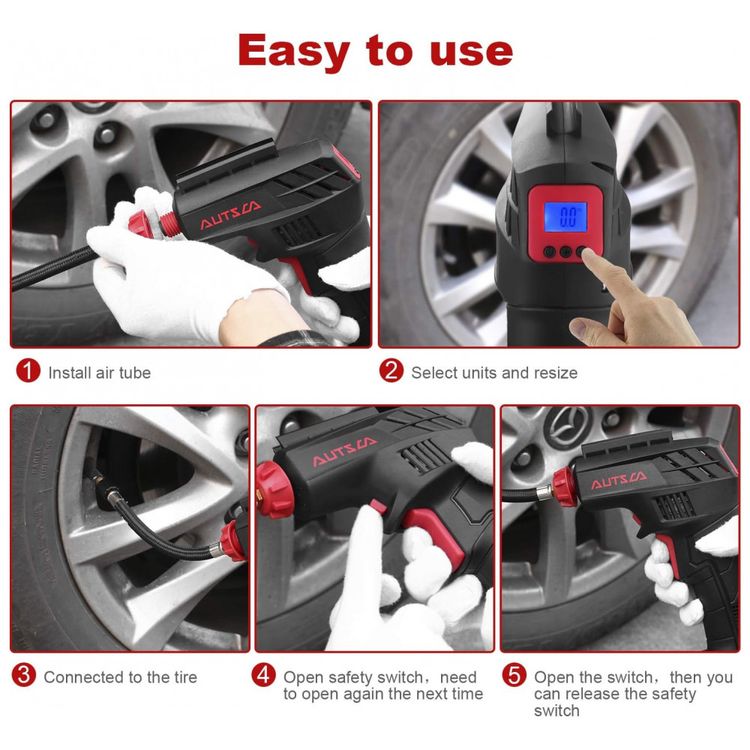 Easy to use

AUTSCA

0.0

1 Install air tube

2 Select units and resize

AUTSCA

AUTSCA

3 Connected to the tire

4 Open safety switch，need to open again the next time

5 Open the switch，then you can release the safety switch