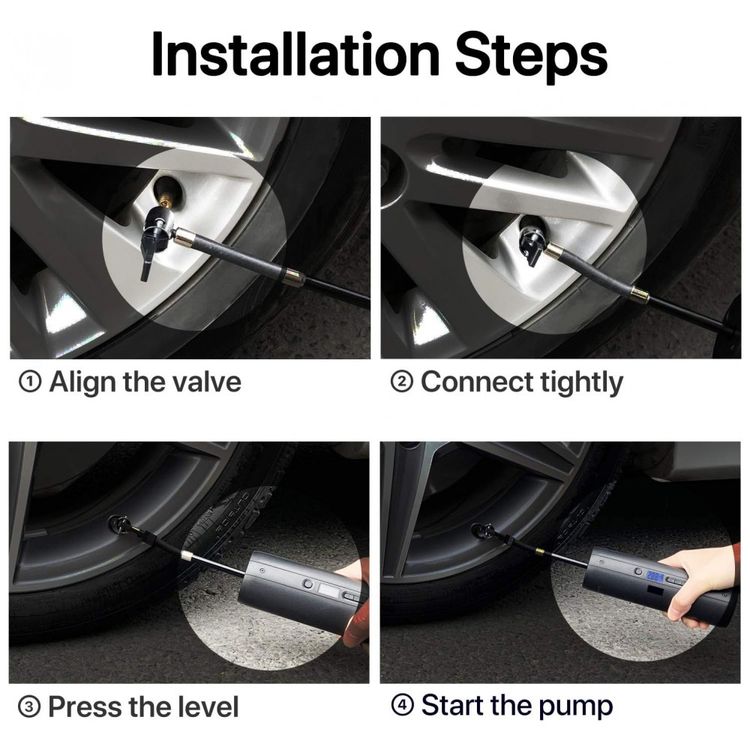 Installation Steps

① Align the valve

② Connect tightly

③ Press the level

④ Start the pump