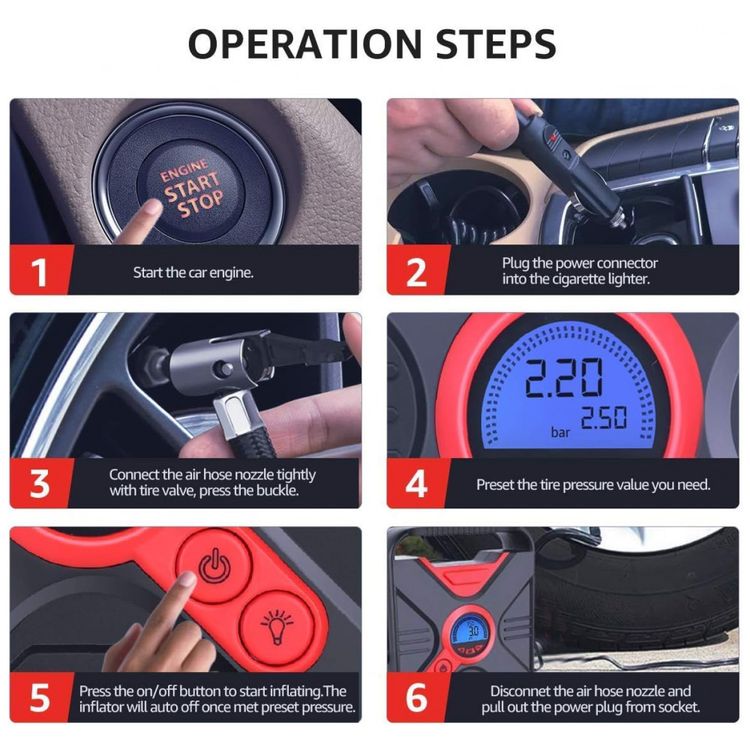 OPERATION STEPS

ENGINE START STOP

1 Start the car engine.

2 Plug the power connector into the cigarette lighter.

3 Connect the air hose nozzle tightly with tire valve, press the buckle.

2.20
2.50
bar

4 Preset the tire pressure value you need.

5 Press the on/off button to start inflating.The inflator will auto off once met preset pressure.

30

6 Disconnet the air hose nozzle and pull out the power plug from socket.