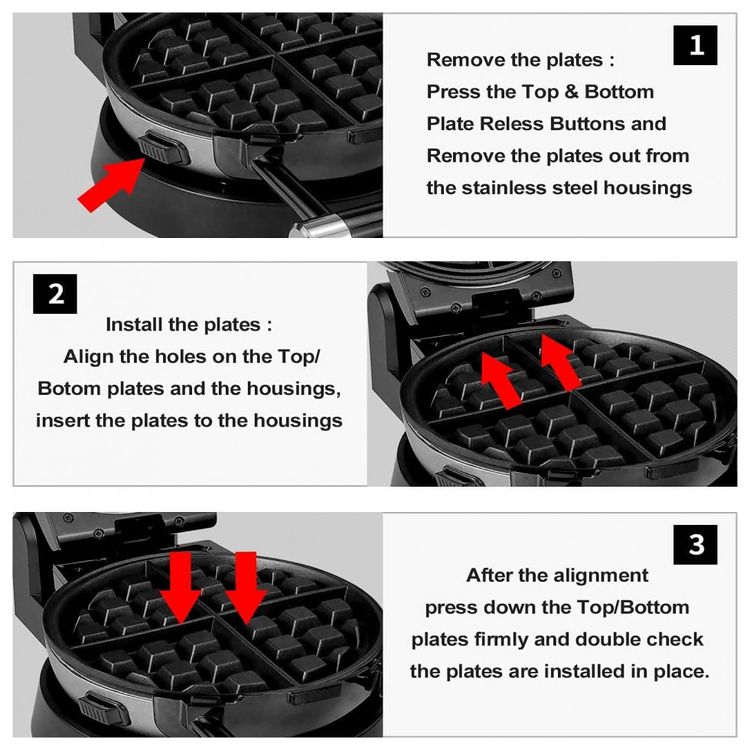 1

Remove the plates :
Press the Top & Bottom Plate Reless Buttons and Remove the plates out from the stainless steel housings

2

Install the plates :
Align the holes on the Top/ Botom plates and the housings, insert the plates to the housings

3

After the alignment press down the Top/Bottom plates firmly and double check the plates are installed in place.