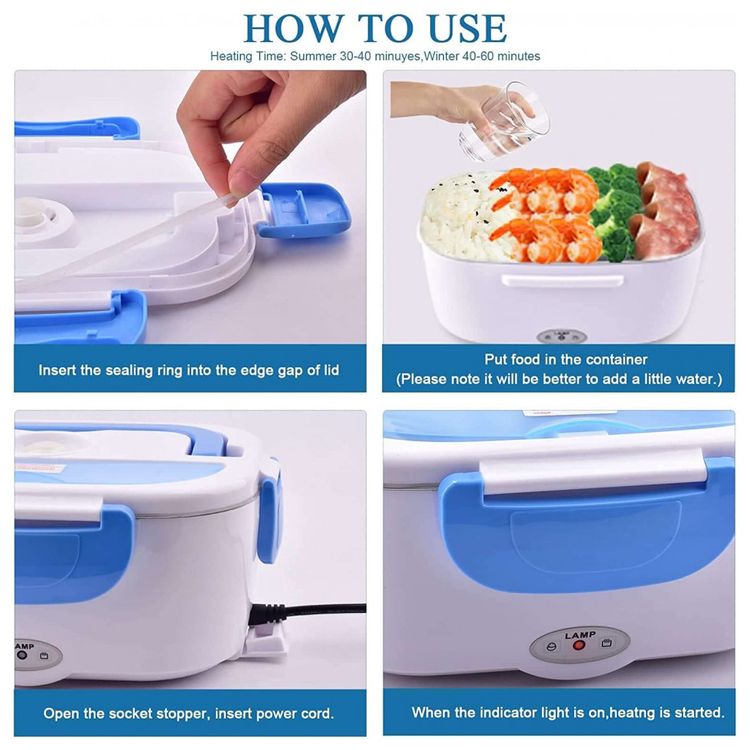 HOW TO USE
Heating Time: Summer 30-40 minuyes,Winter 40-60 minutes

Insert the sealing ring into the edge gap of lid

LAMP

Put food in the container
(Please note it will be better to add a little water.)

LAMP

Open the socket stopper, insert power cord.

LAMP

When the indicator light is on,heatng is started.