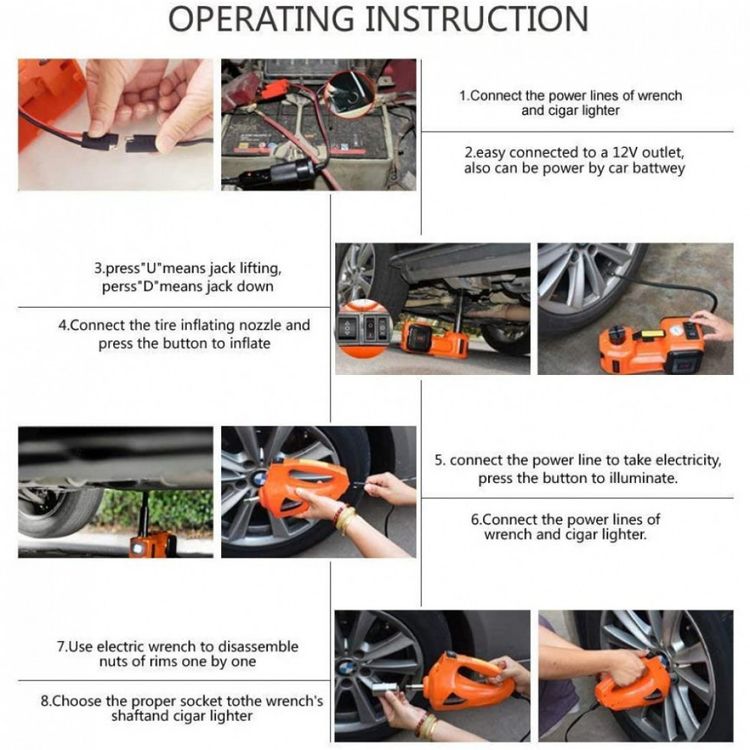 OPERATING INSTRUCTION

1.Connect the power lines of wrench and cigar lighter

2.easy connected to a 12V outlet, also can be power by car battwey

3.press"U"means jack lifting, perss"D"means jack down

4.Connect the tire inflating nozzle and press the button to inflate

5. connect the power line to take electricity, press the button to illuminate.

6.Connect the power lines of wrench and cigar lighter.

7.Use electric wrench to disassemble nuts of rims one by one

8.Choose the proper socket tothe wrench's shaftand cigar lighter