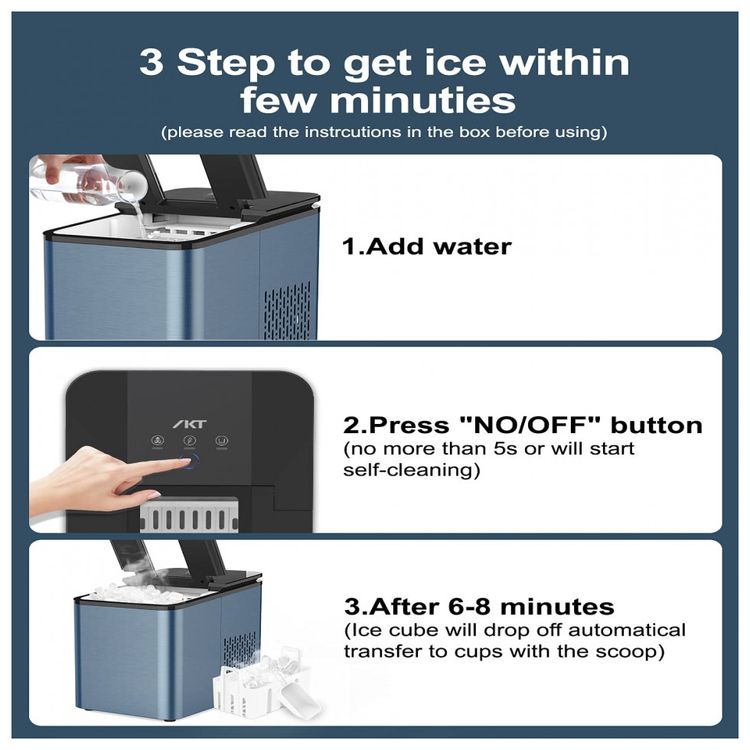 3 Step to get ice within few minuties

(please read the instrcutions in the box before using)

1.Add water

AKT

2.Press "NO/OFF" button
(no more than 5s or will start self-cleaning)

3.After 6-8 minutes
(Ice cube will drop off automatical transfer to cups with the scoop)