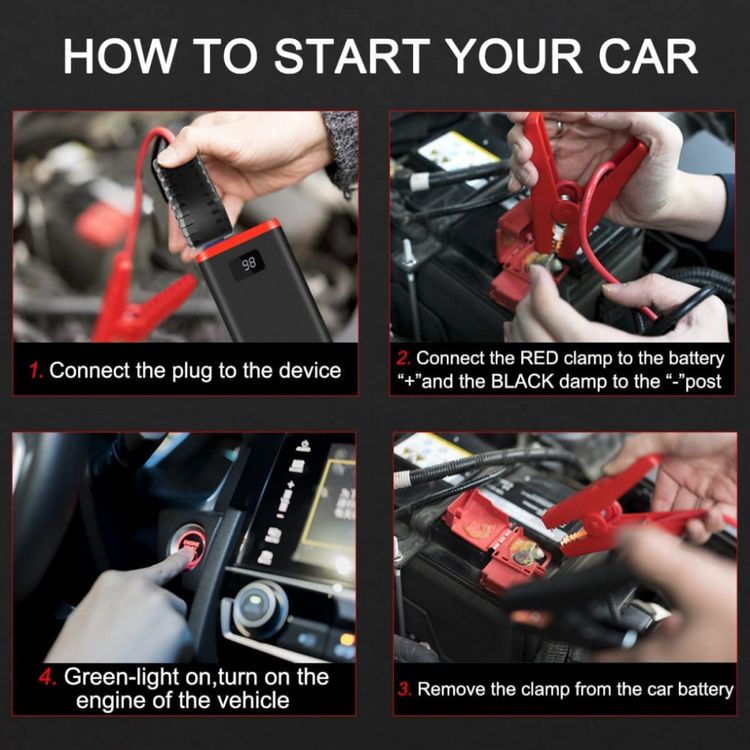 HOW TO START YOUR CAR

98

1. Connect the plug to the device

2. Connect the RED clamp to the battery "+"and the BLACK damp to the "-"post

4. Green-light on,turn on the engine of the vehicle

3. Remove the clamp from the car battery