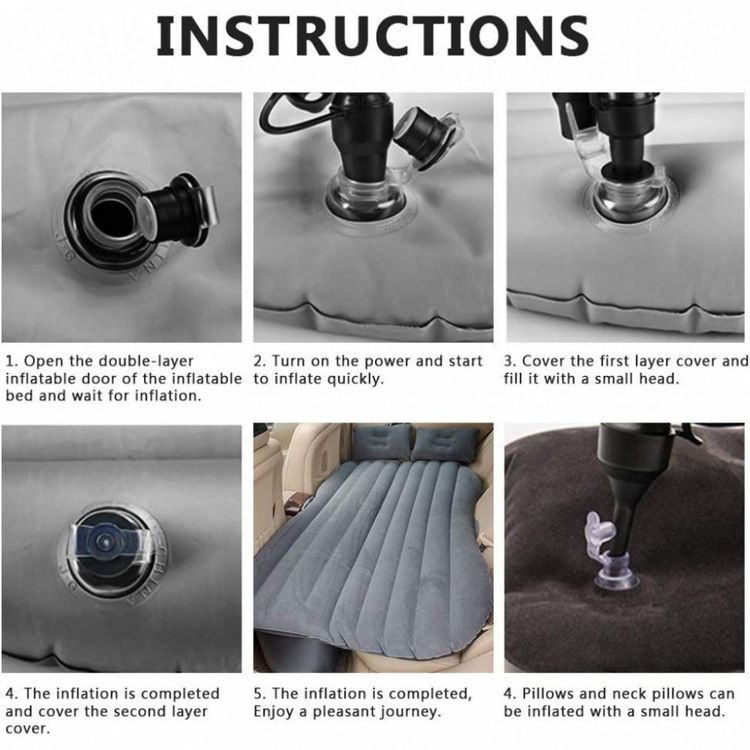 INSTRUCTIONS

1. Open the double-layer inflatable door of the inflatable bed and wait for inflation.

2. Turn on the power and start to inflate quickly.

3. Cover the first layer cover and fill it with a small head.

4. The inflation is completed and cover the second layer cover.

5. The inflation is completed, Enjoy a pleasant journey.

4. Pillows and neck pillows can be inflated with a small head.