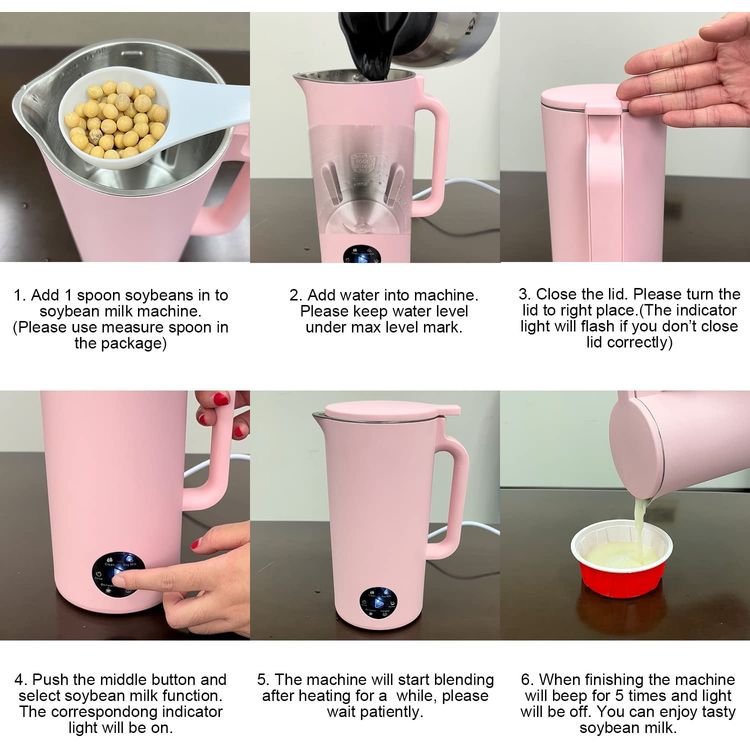 1. Add 1 spoon soybeans in to soybean milk machine. (Please use measure spoon in the package)

2. Add water into machine. Please keep water level under max level mark.

3. Close the lid. Please turn the lid to right place.(The indicator light will flash if you don't close lid correctly)

4. Push the middle button and select soybean milk function. The correspondong indicator light will be on.

5. The machine will start blending after heating for a while, please wait patiently.

6. When finishing the machine will beep for 5 times and light will be off. You can enjoy tasty soybean milk.