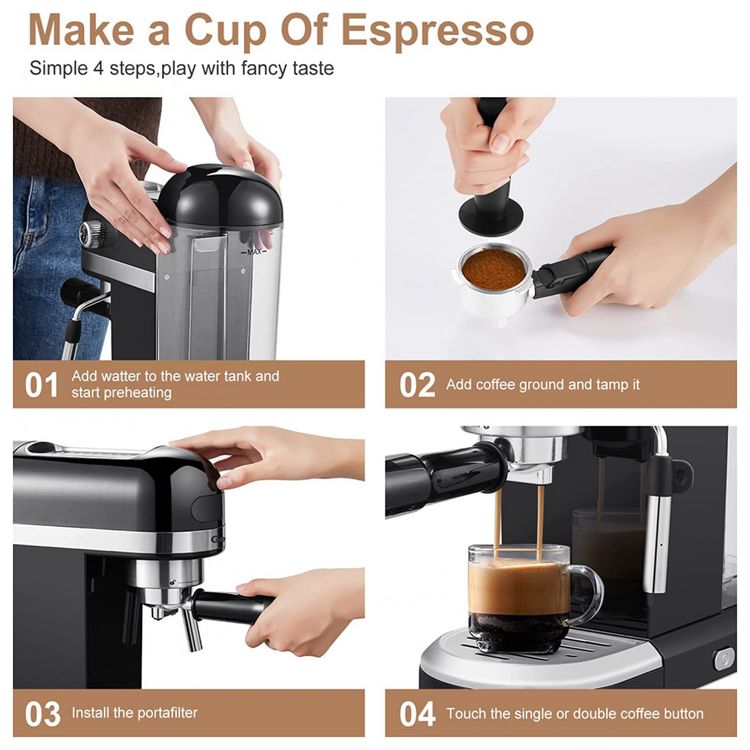 Make a Cup Of Espresso

Simple 4 steps,play with fancy taste

MAX

01 Add watter to the water tank and start preheating

02 Add coffee ground and tamp it

03 Install the portafilter

04 Touch the single or double coffee button