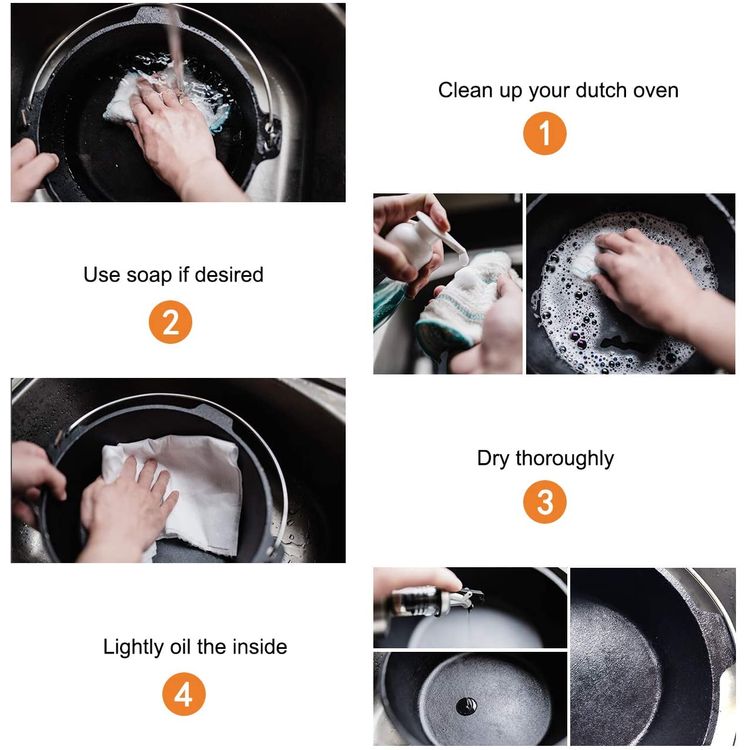 Clean up your dutch oven

1

Use soap if desired

2

Dry thoroughly

3

Lightly oil the inside

4