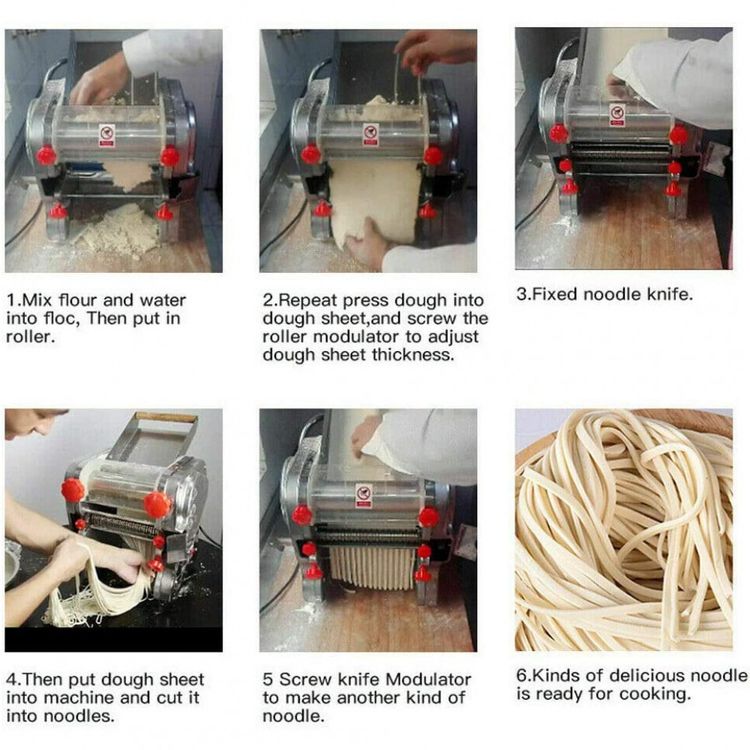 1.Mix flour and water into floc, Then put in roller.

2.Repeat press dough into dough sheet,and screw the roller modulator to adjust dough sheet thickness.

3.Fixed noodle knife.

4.Then put dough sheet into machine and cut it into noodles.

5 Screw knife Modulator to make another kind of noodle.

6.Kinds of delicious noodle is ready for cooking.